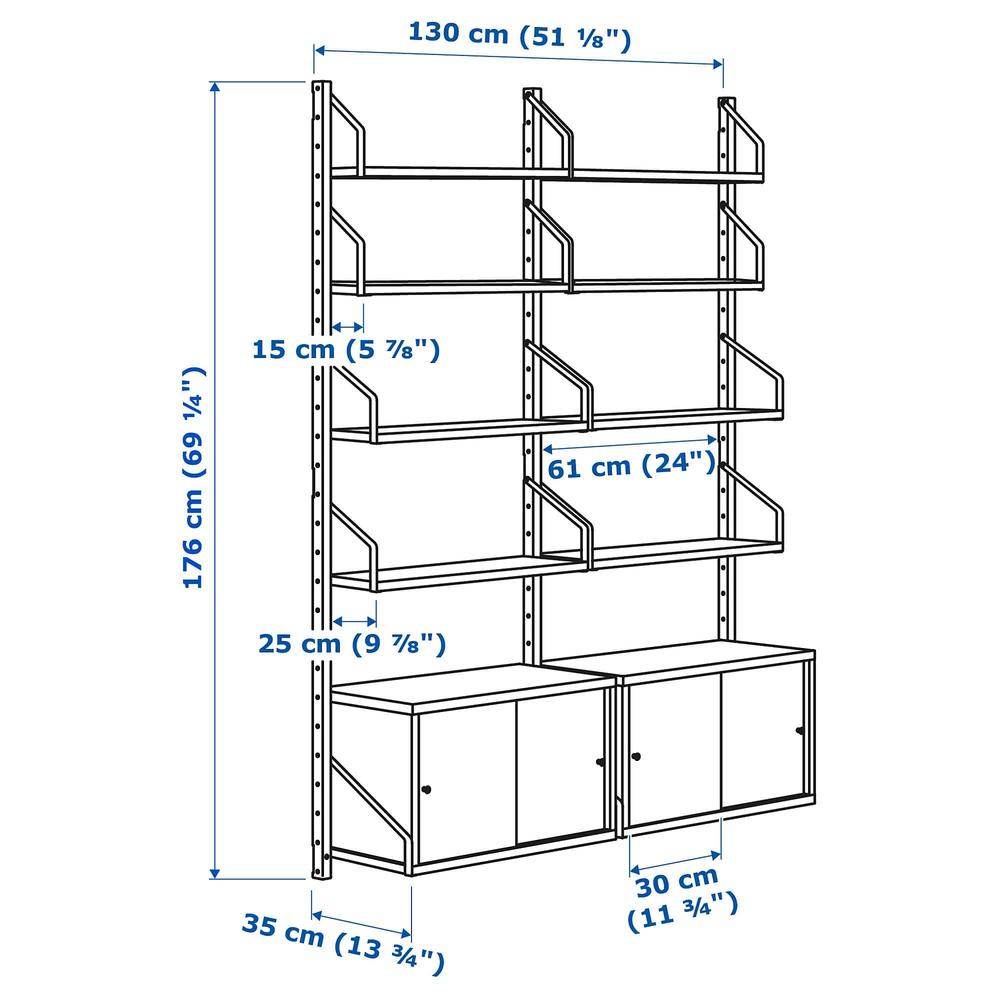 130 cm (51 ⅛")

176 cm (69 ¼")

15 cm (5 ⅞")

61 cm (24")

25 cm (9 ⅞")

30 cm (11 ¾")

35 cm (13 ¾")