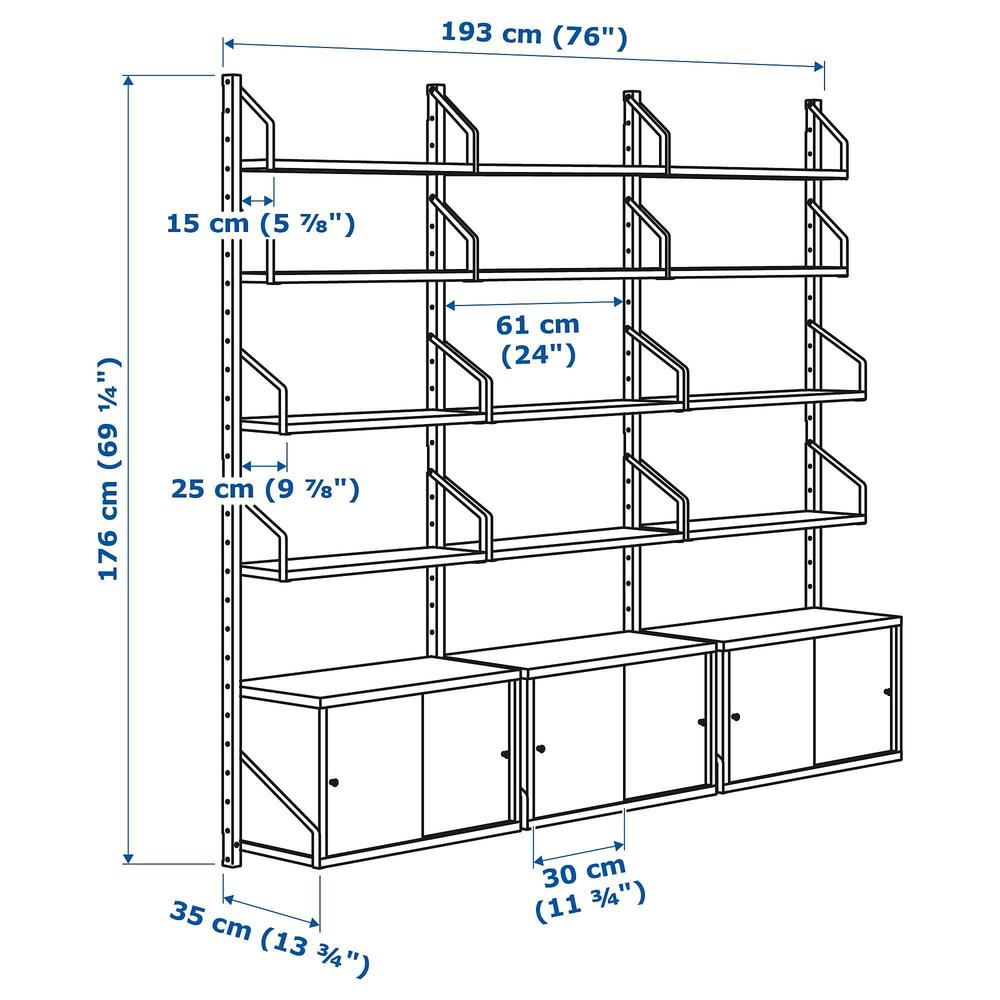 193 cm (76")

15 cm (5 ⅞")

61 cm (24")

176 cm (69 ¼")

25 cm (9 ⅞")

30 cm (11 ¾")

35 cm (13 ¾")