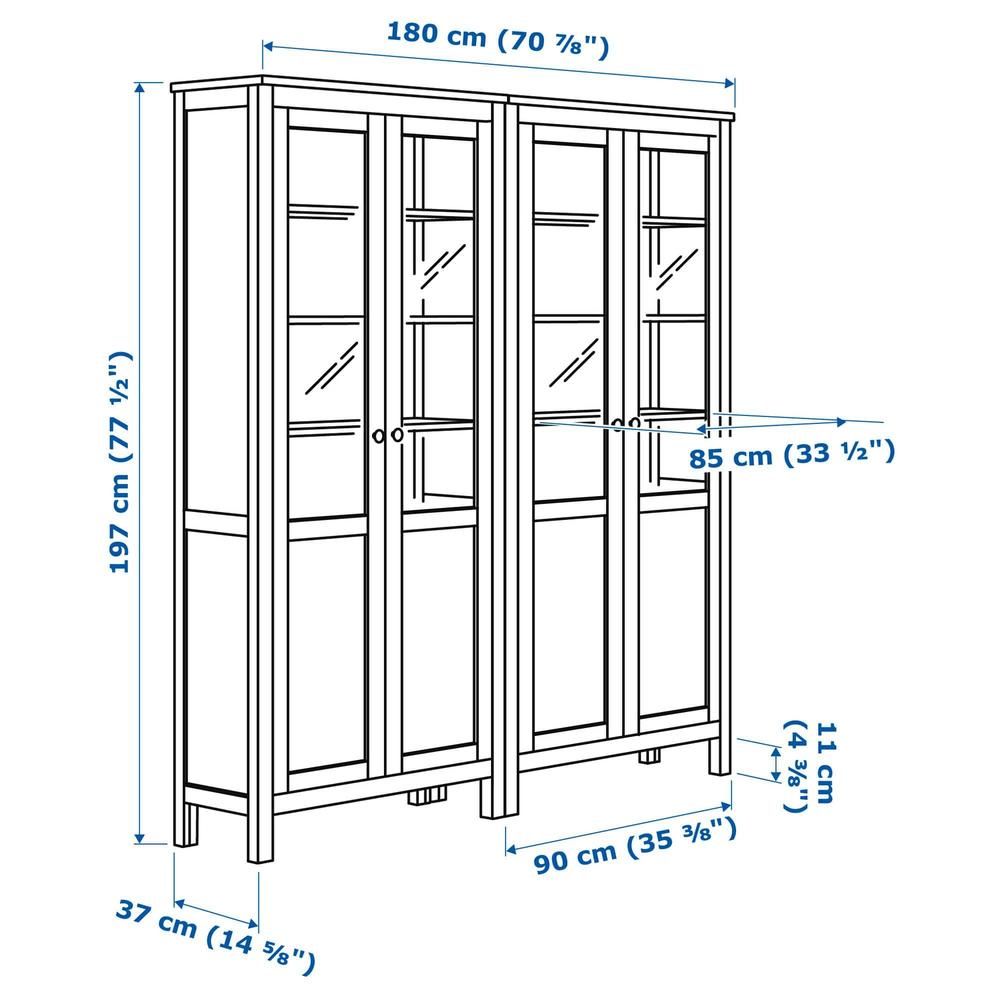 180 cm (70 ⅞")

197 cm (77 ½")

85 cm (33 ½")

11 cm (4 ⅜")

90 cm (35 ⅜")

37 cm (14 ⅝")