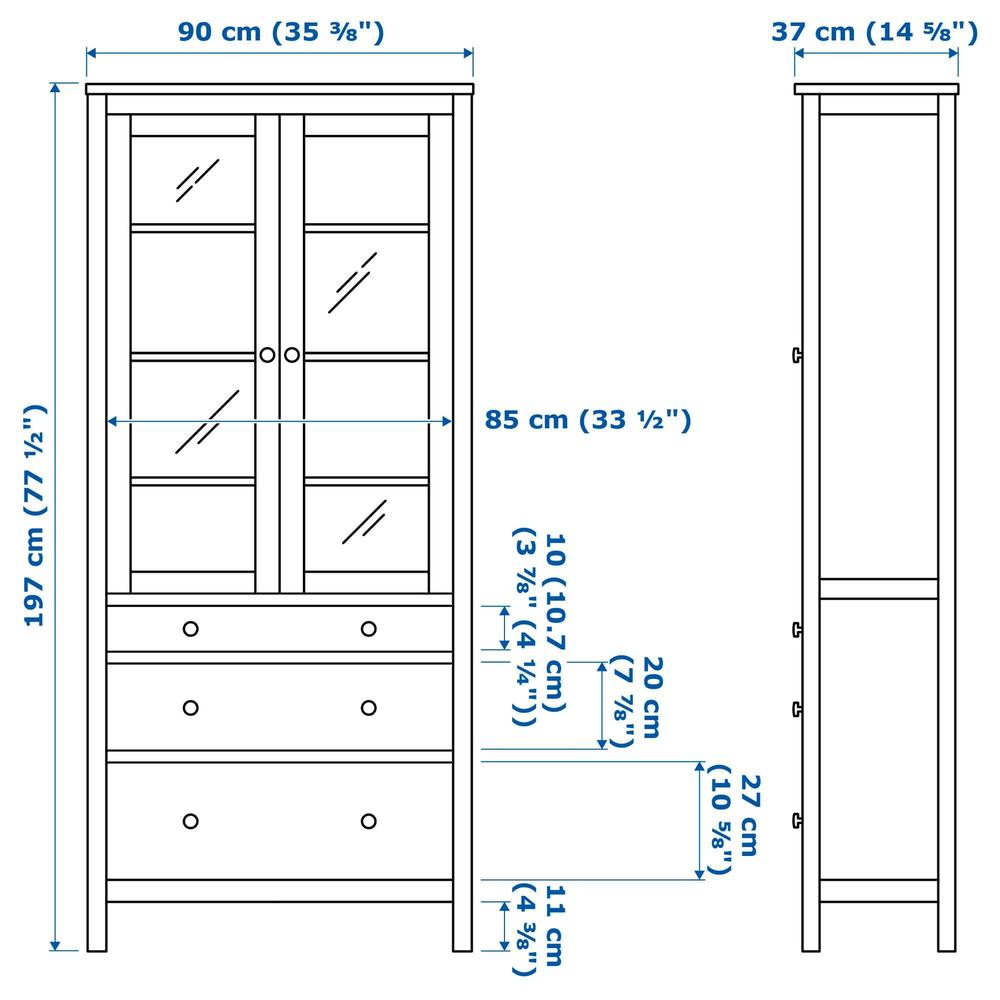 90 cm (35 ⅜")

37 cm (14 ⅝")

197 cm (77 ½")

85 cm (33 ½")

10 (10.7 cm)
(3 ⅞" (4 ¼"))

20 cm
(7 ⅞")

27 cm
(10 ⅝")

11 cm
(4 ⅜")